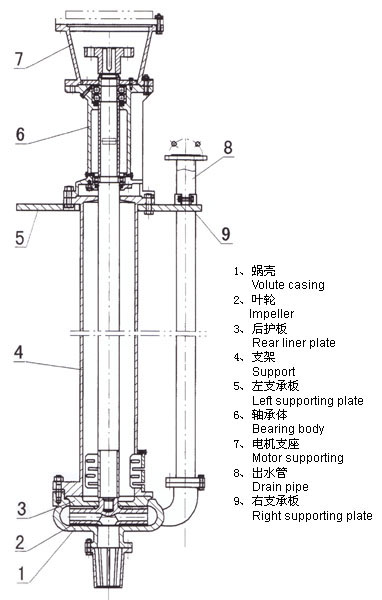 7

6

8

5

9

4

3

2

1

1、蜗壳
Volute casing
2、叶轮
Impeller
3、后护板
Rear liner plate
4、支架
Support
5、左支承板
Left supporting plate
6、轴承体
Bearing body
7、电机支座
Motor supporting
8、出水管
Drain pipe
9、右支承板
Right supporting plate